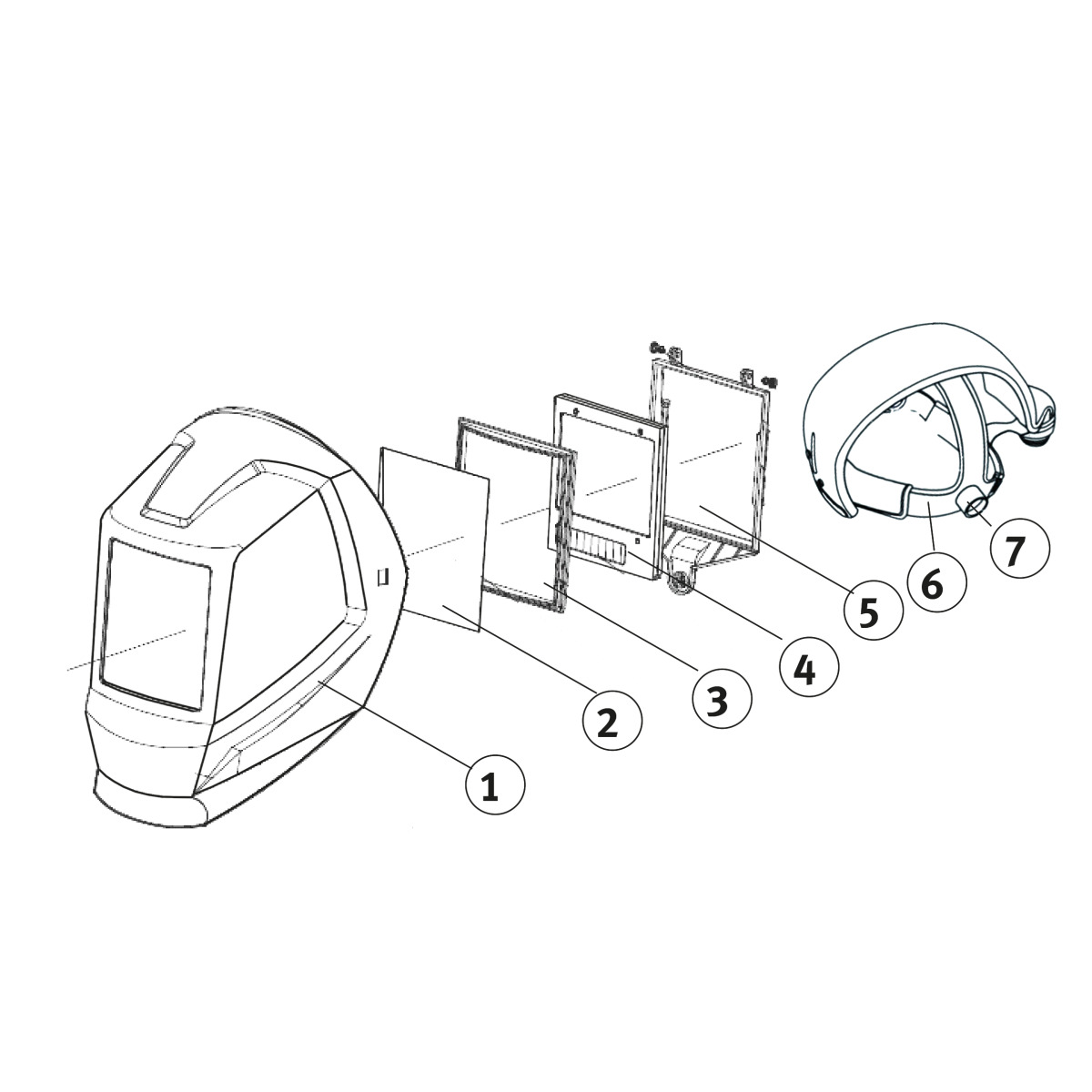 1
2
3
4
5
6
7